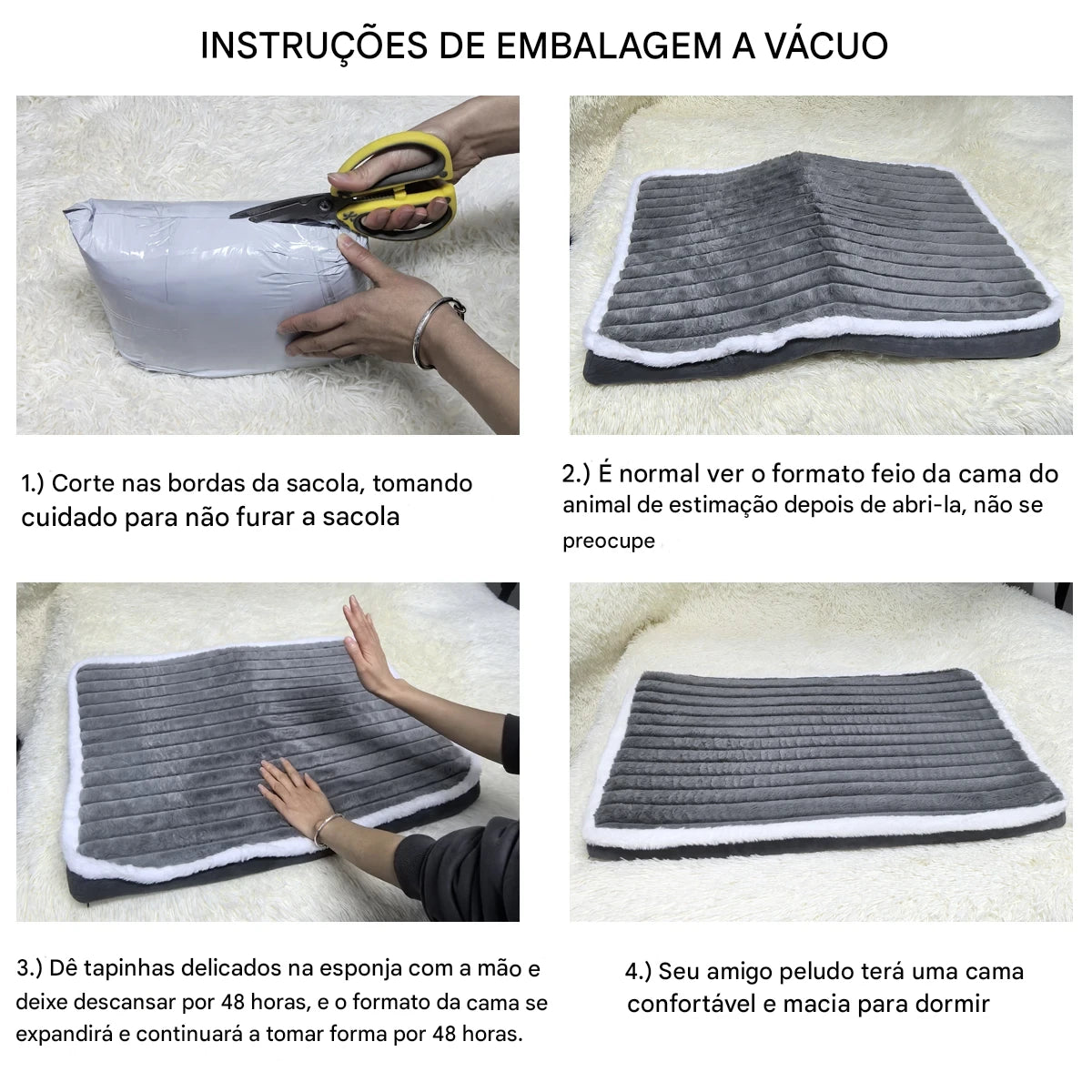 INSTRUÇÕES DE EMBALAGEM A VÁCUO

1.) Corte nas bordas da sacola, tomando cuidado para não furar a sacola

2.) É normal ver o formato feio da cama do animal de estimação depois de abri-la, não se preocupe

3.) Dê tapinhas delicados na esponja com a mão e deixe descansar por 48 horas, e o formato da cama se expandirá e continuará a tomar forma por 48 horas.

4.) Seu amigo peludo terá uma cama confortável e macia para dormir