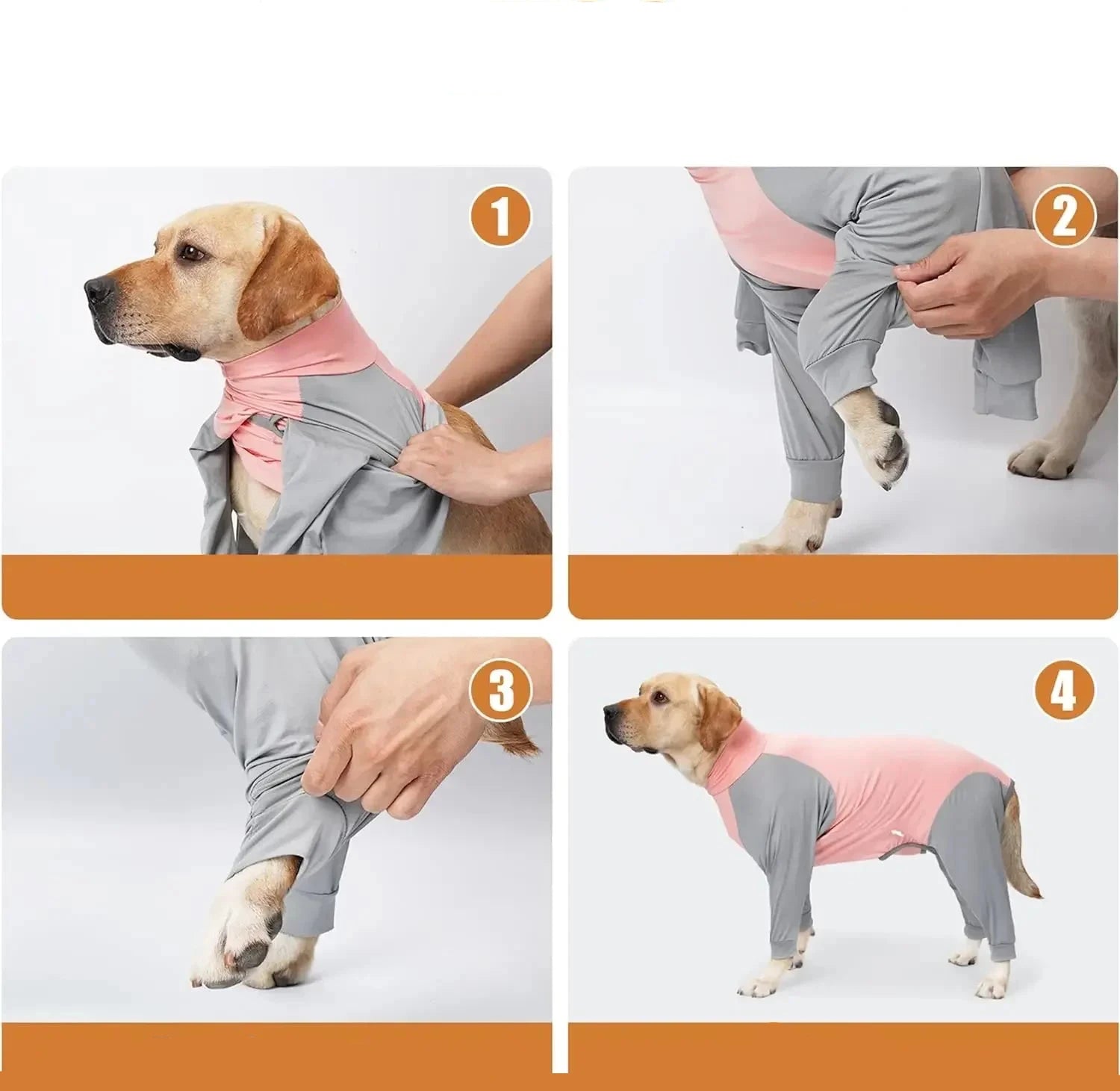 1

2

3

4