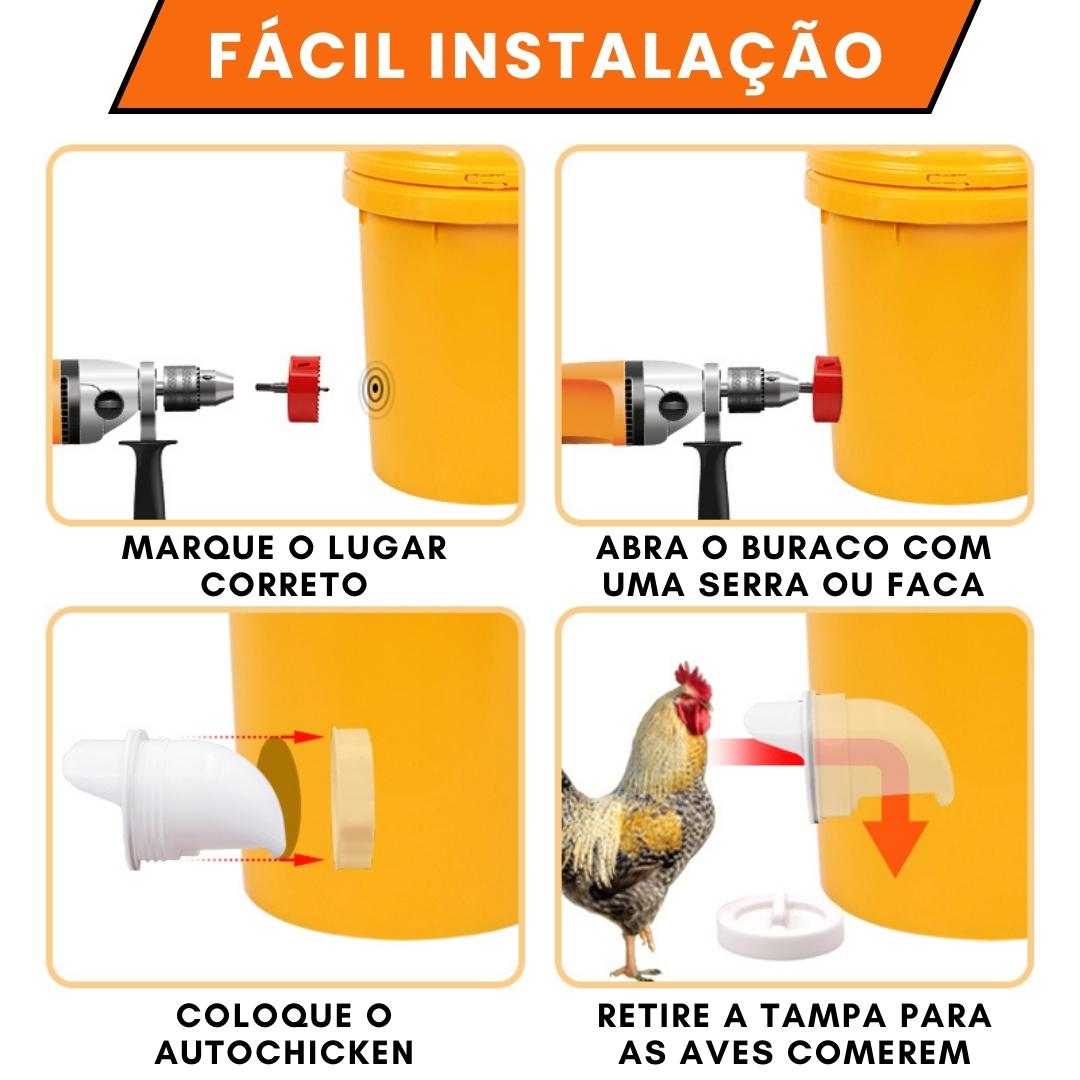 FÁCIL INSTALAÇÃO

MARQUE O LUGAR CORRETO

ABRA O BURACO COM UMA SERRA OU FACA

COLOQUE O AUTOCHICKEN

RETIRE A TAMPA PARA AS AVES COMEREM