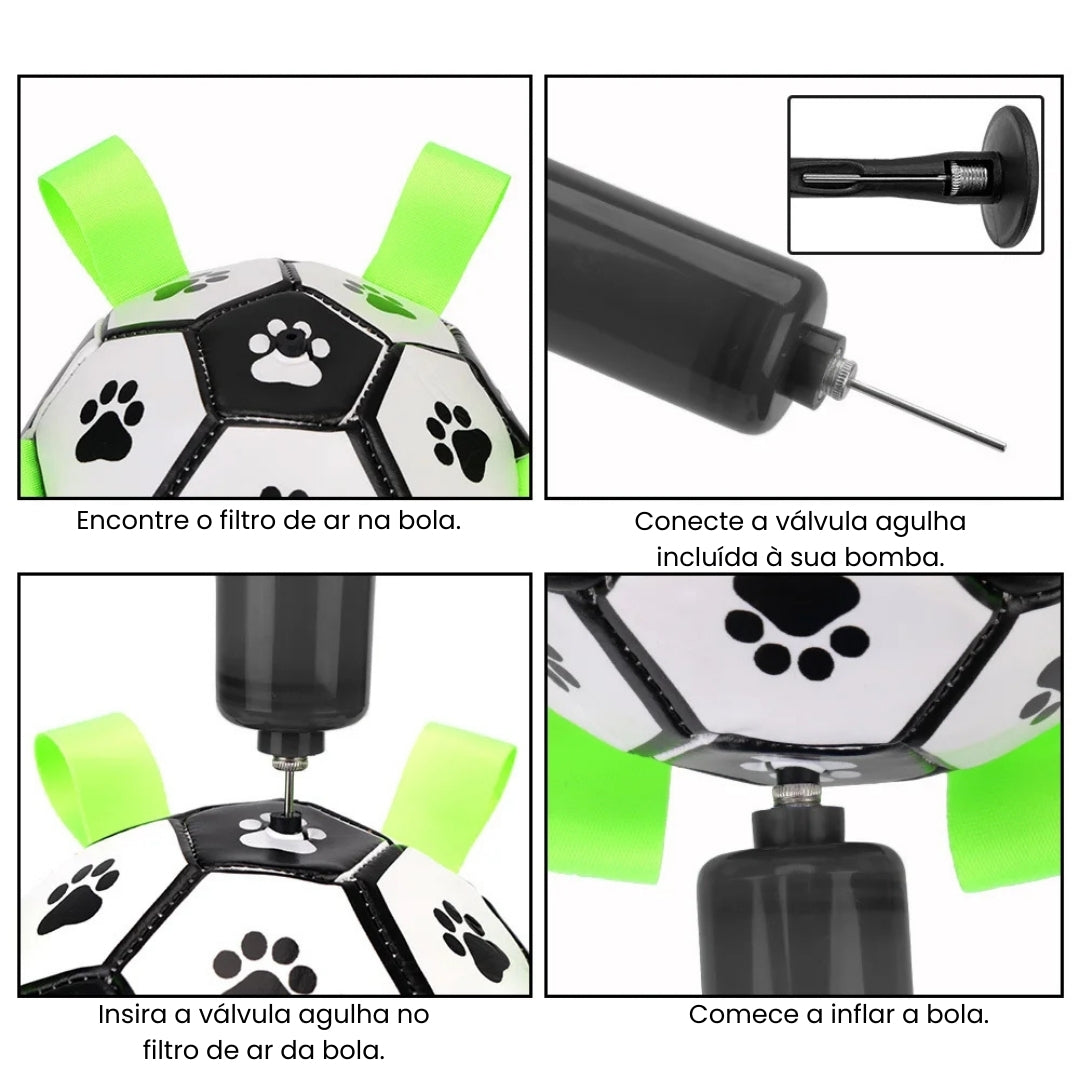 Encontre o filtro de ar na bola.

Conecte a válvula agulha incluída à sua bomba.

Insira a válvula agulha no filtro de ar da bola.

Comece a inflar a bola.