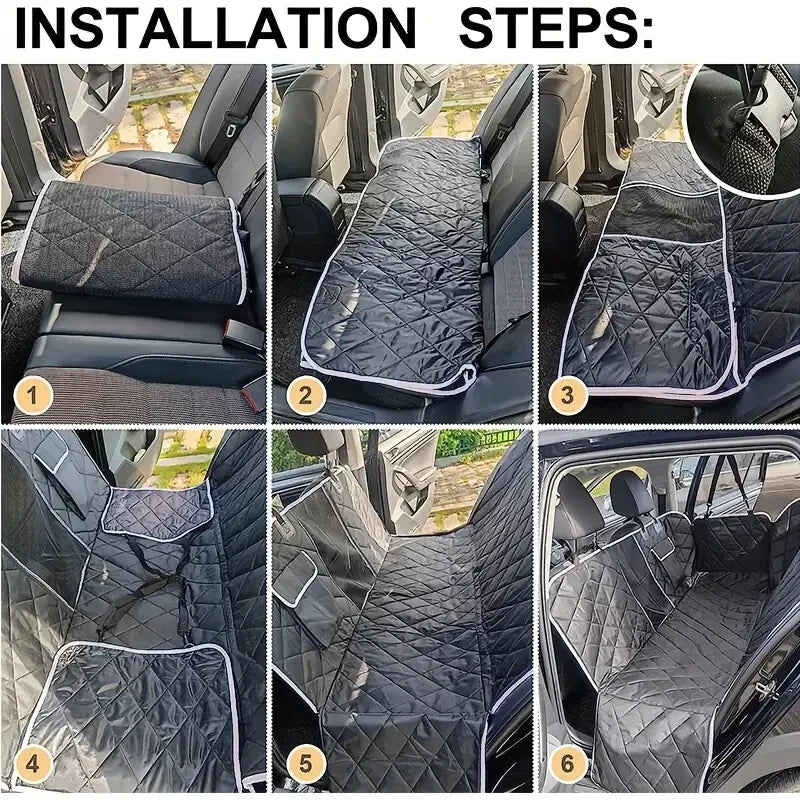 INSTALLATION STEPS:

1

2

3

4

5

6