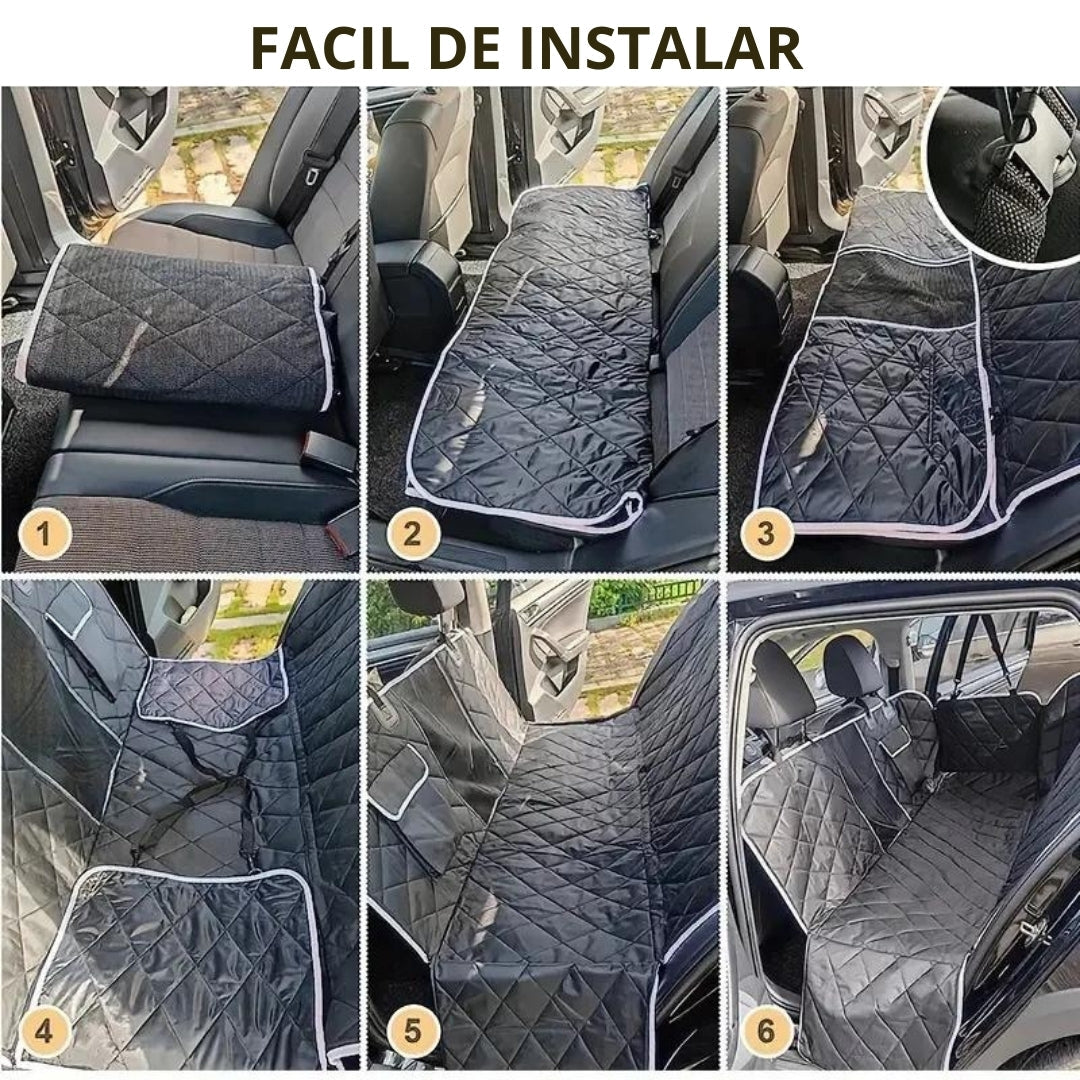 FACIL DE INSTALAR

1

2

3

4

5

6