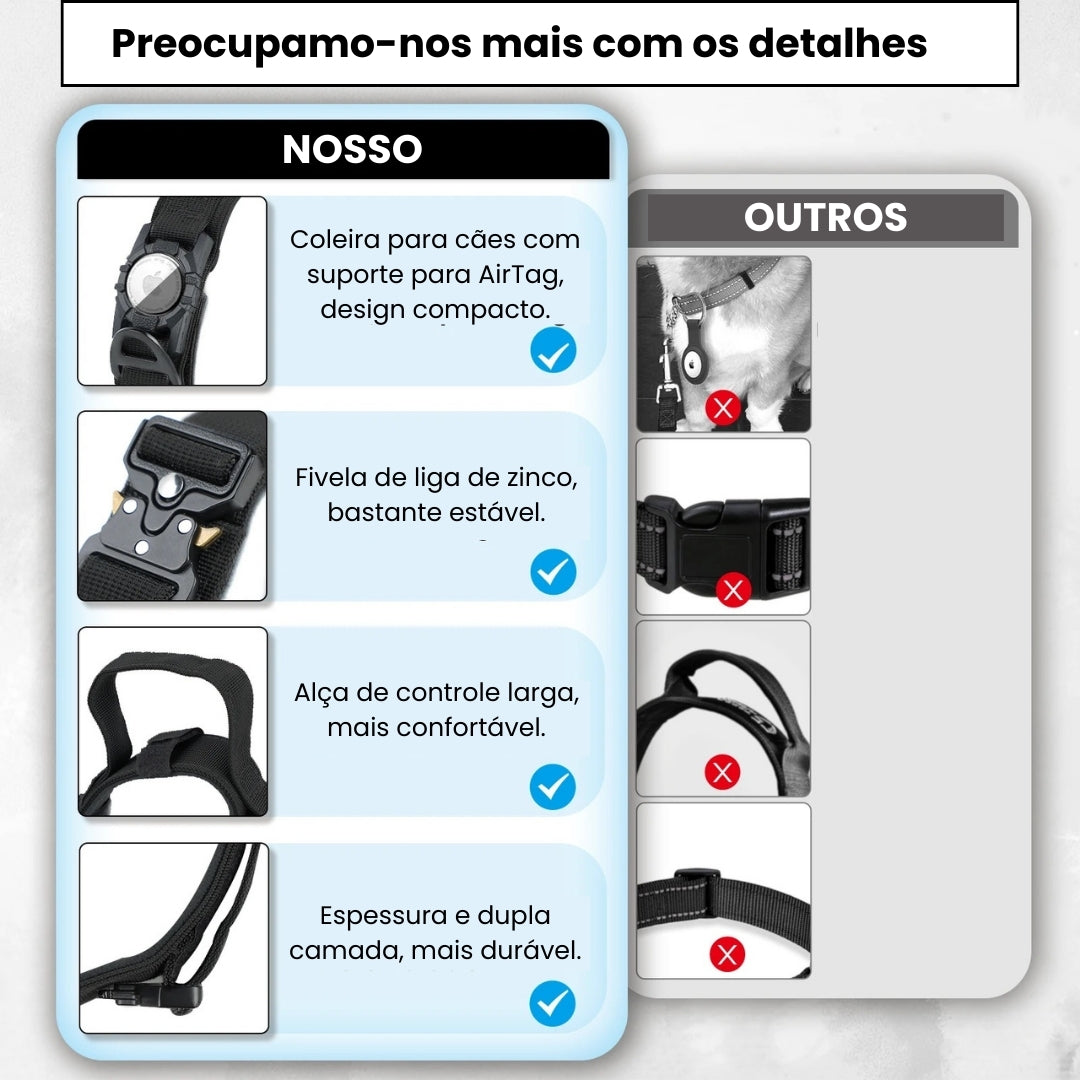 Preocupamo-nos mais com os detalhes

NOSSO

Coleira para cães com suporte para AirTag, design compacto.

Fivela de liga de zinco, bastante estável.

Alça de controle larga, mais confortável.

Espessura e dupla camada, mais durável.

OUTROS