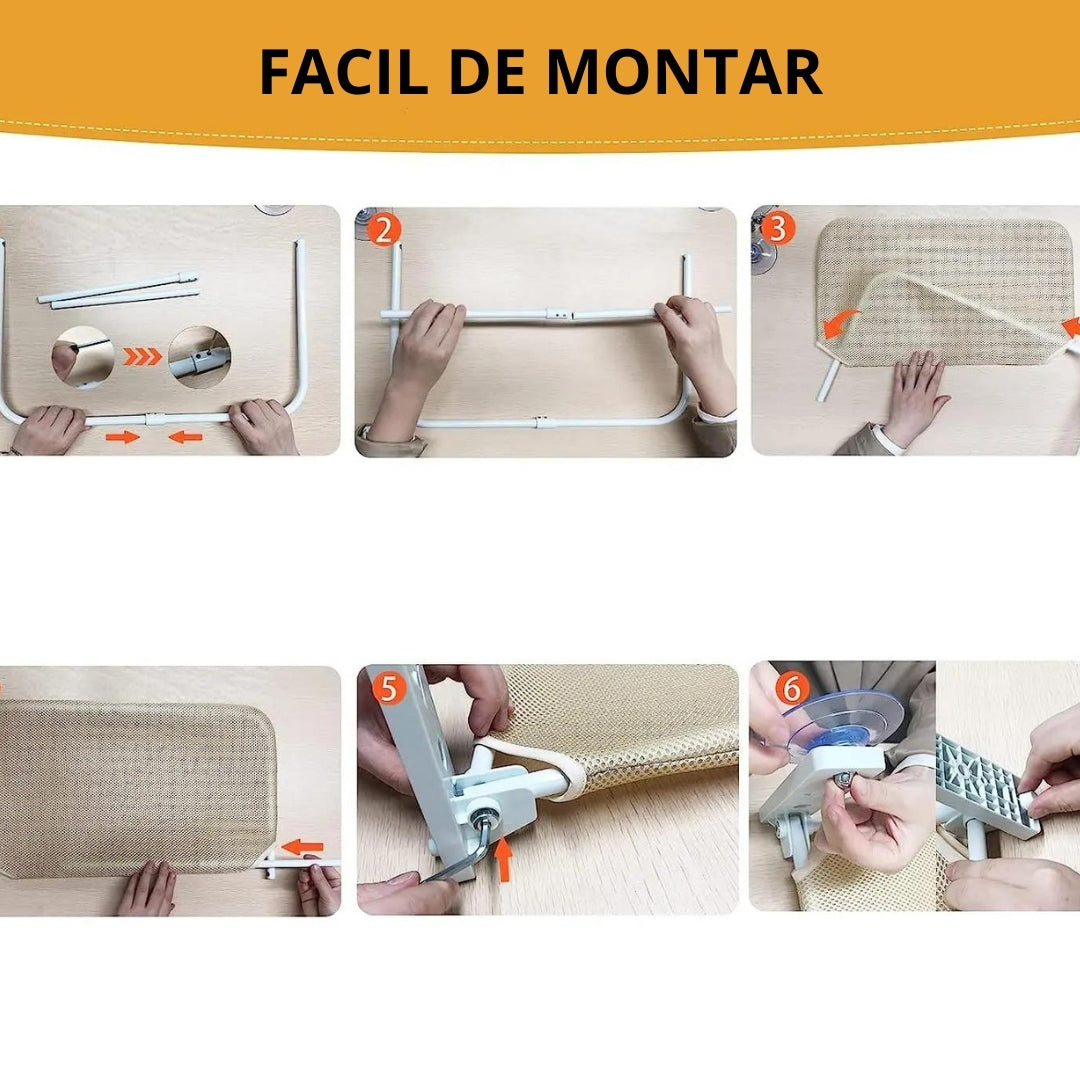 FACIL DE MONTAR

2

3

5

6