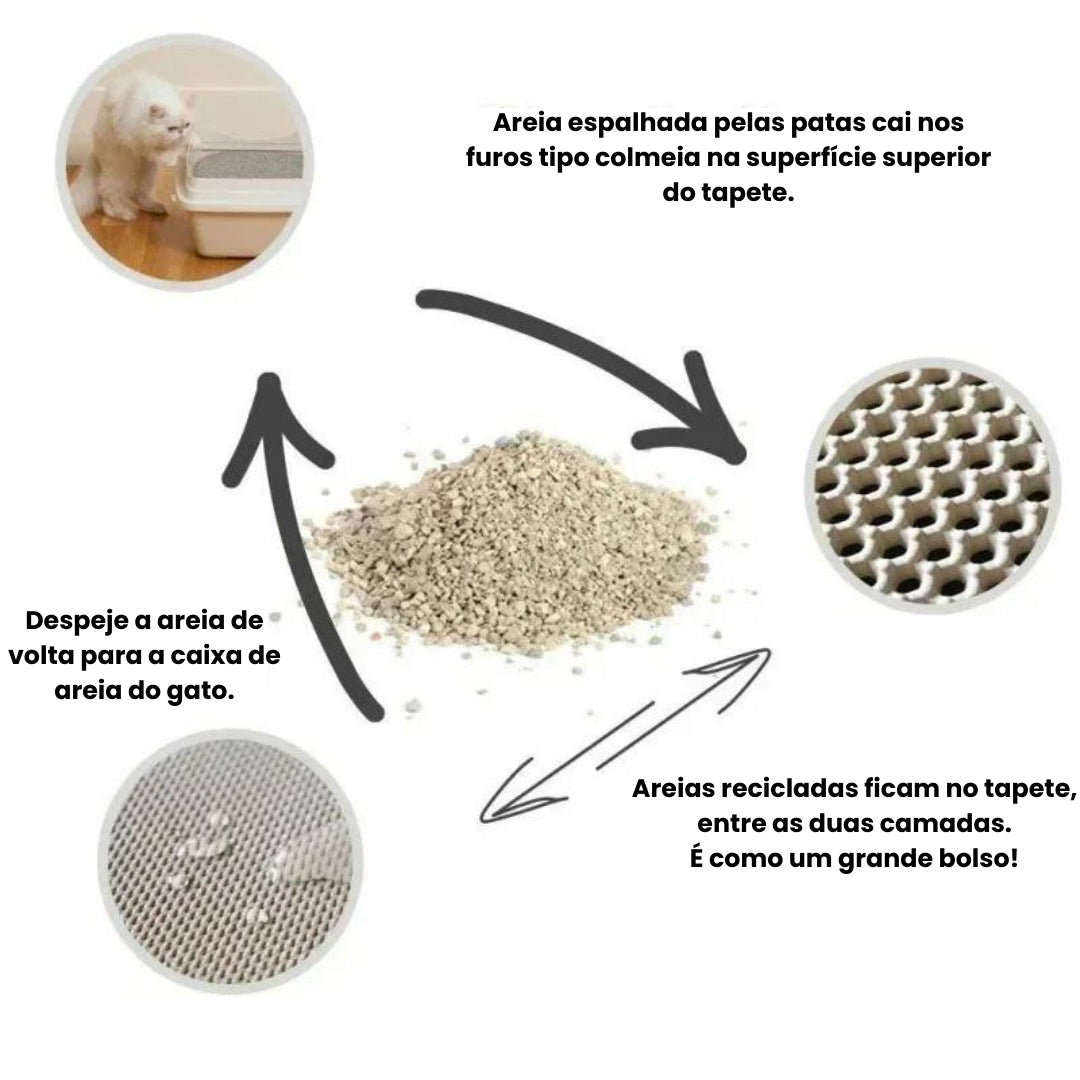 Areia espalhada pelas patas cai nos furos tipo colmeia na superfície superior do tapete.

Despeje a areia de volta para a caixa de areia do gato.

Areias recicladas ficam no tapete, entre as duas camadas.
É como um grande bolso!